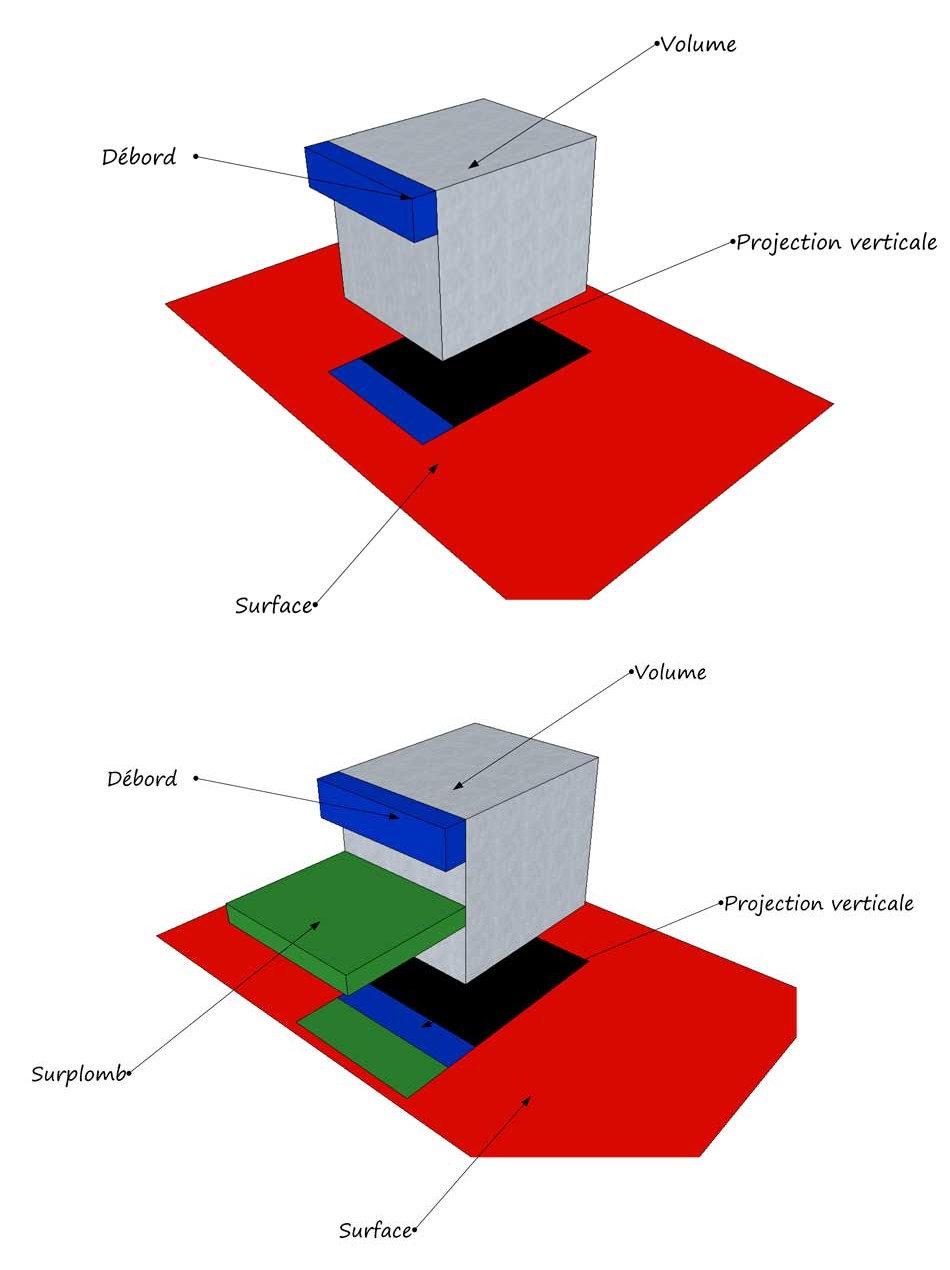 Volume

Débord

Projection verticale

Surface

Volume

Débord

Projection verticale

Surplomb

Surface