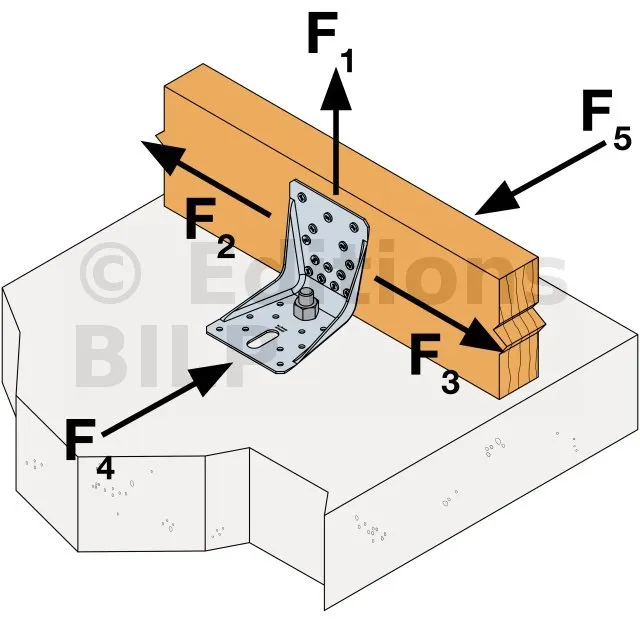 $F_1$

$F_5$

$F_2$

© Editions BILP

$F_3$

$F_4$